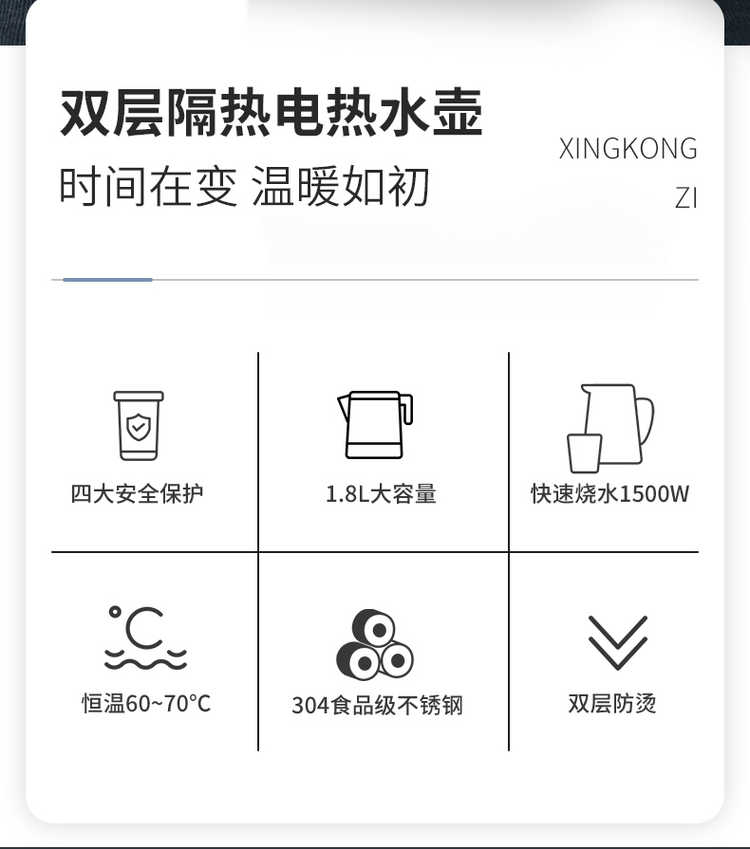 双层隔热电热水壶

时间在变 温暖如初

XINGKONG
ZI

四大安全保护

1.8L大容量

快速烧水1500W

恒温60~70°C

304食品级不锈钢

双层防烫