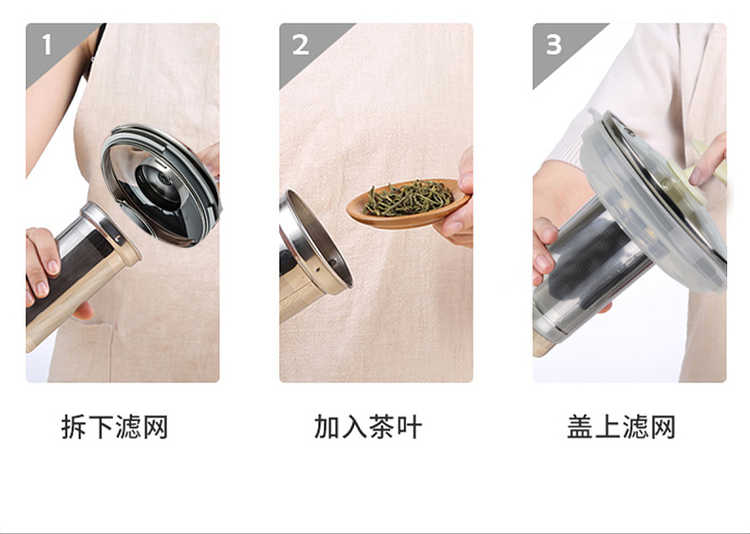 1

拆下滤网

2

加入茶叶

3

盖上滤网