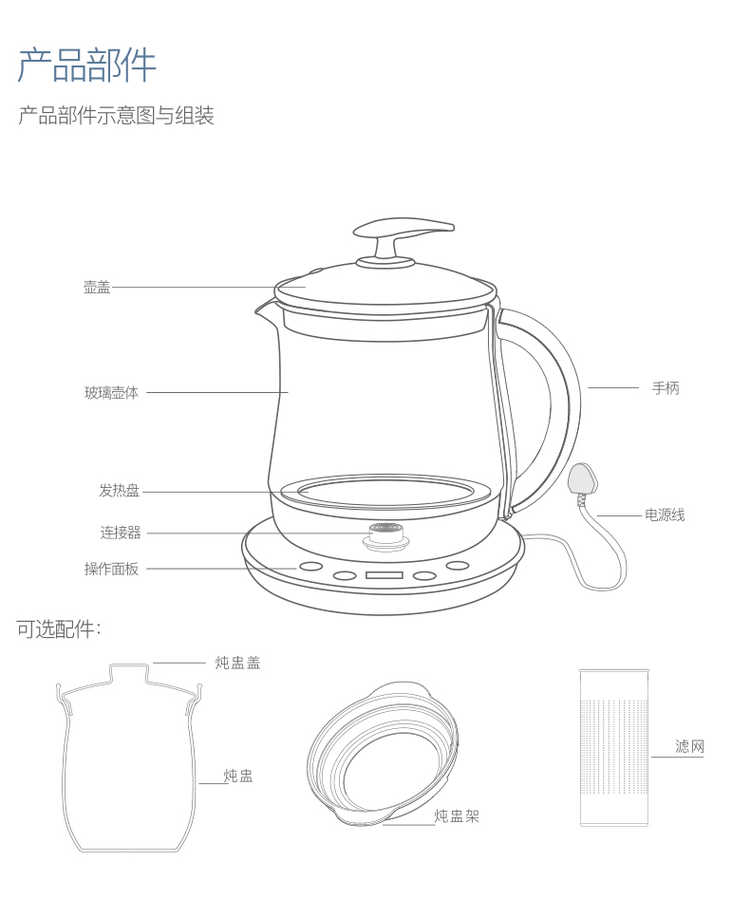 产品部件

产品部件示意图与组装

壶盖

玻璃壶体

发热盘

连接器

操作面板

手柄

电源线

可选配件:

炖盅盖

炖盅

炖盅架

滤网